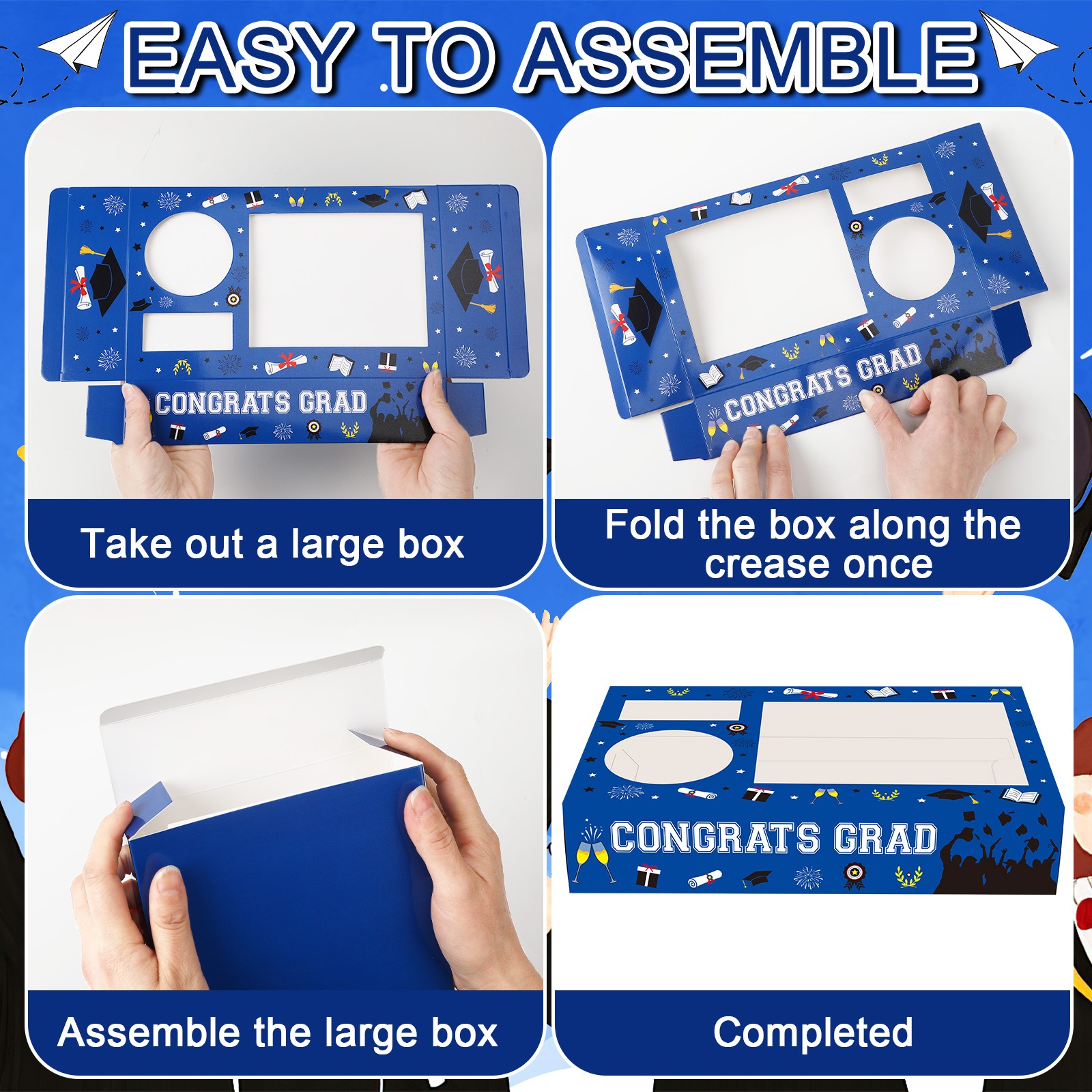 EASY TO ASSEMBLE

CONGRATS GRAD

Take out a large box

CONGRATS GRAD

Fold the box along the crease once

Assemble the large box

CONGRATS GRAD

Completed