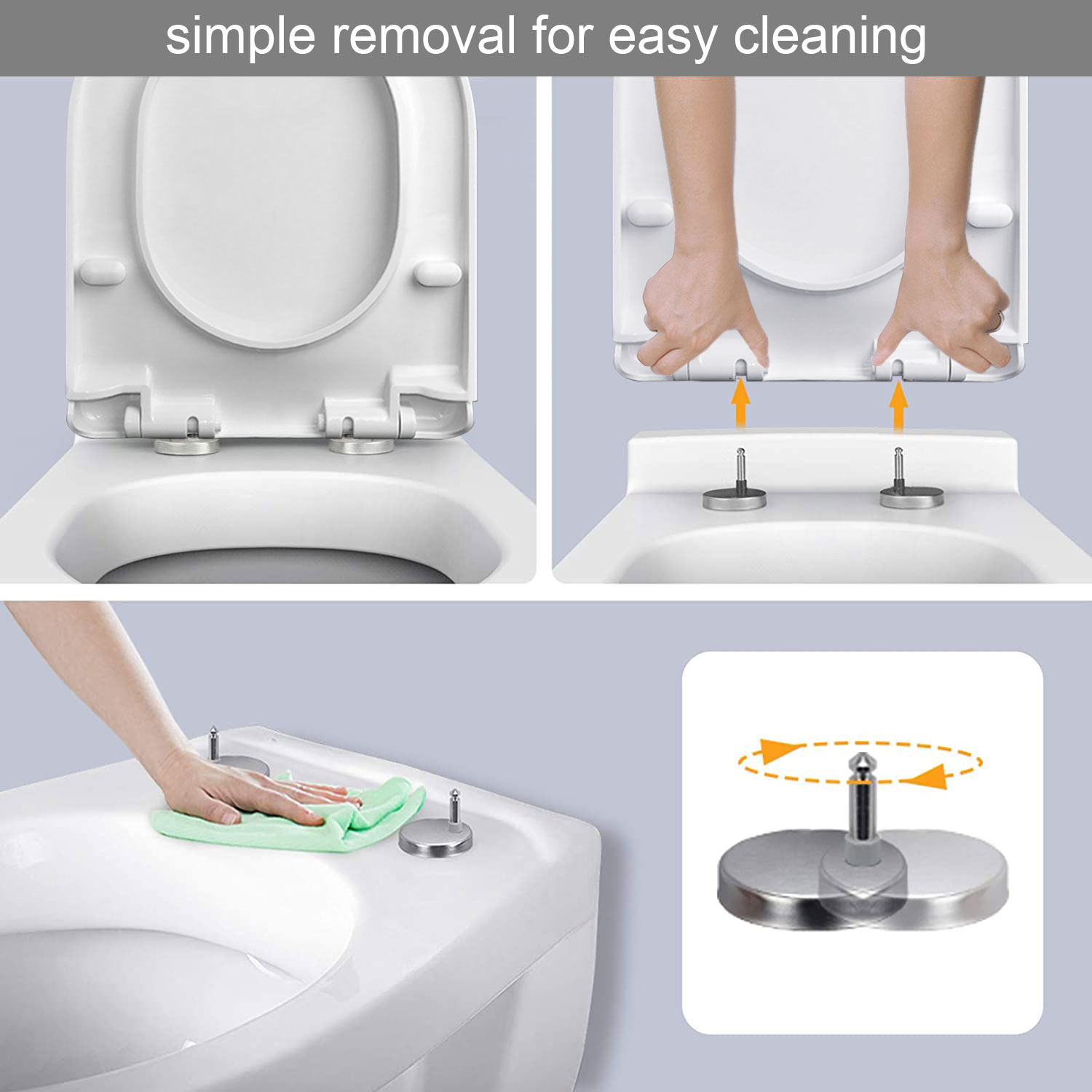 simple removal for easy cleaning