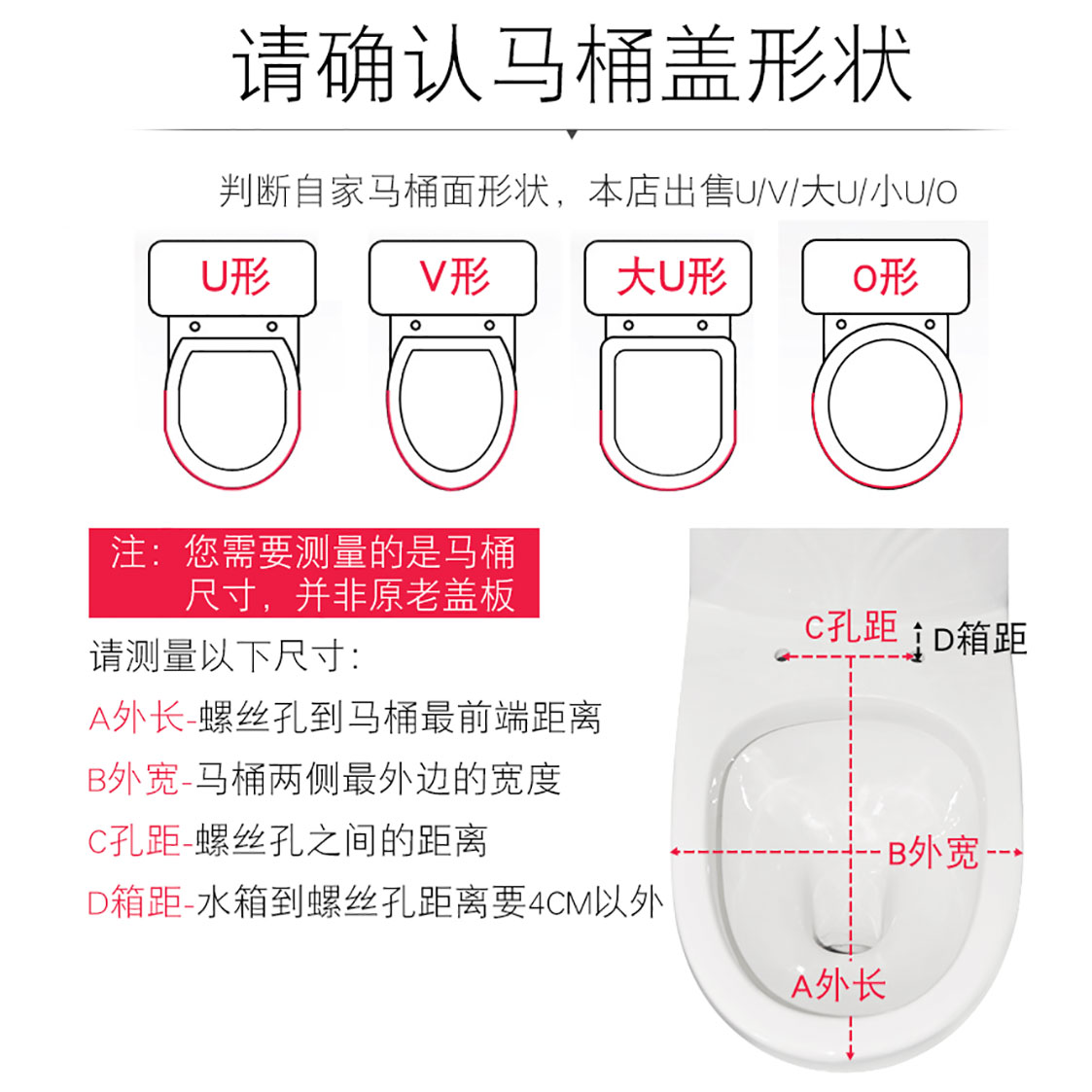 请确认马桶盖形状

判断自家马桶面形状，本店出售U/V/大U/小U/O

U形

V形

大U形

O形

注：您需要测量的是马桶尺寸，并非原老盖板

请测量以下尺寸：

A外长-螺丝孔到马桶最前端距离

B外宽-马桶两侧最外边的宽度

C孔距-螺丝孔之间的距离

D箱距-水箱到螺丝孔距离要4CM以外

C孔距

D箱距

B外宽

A外长