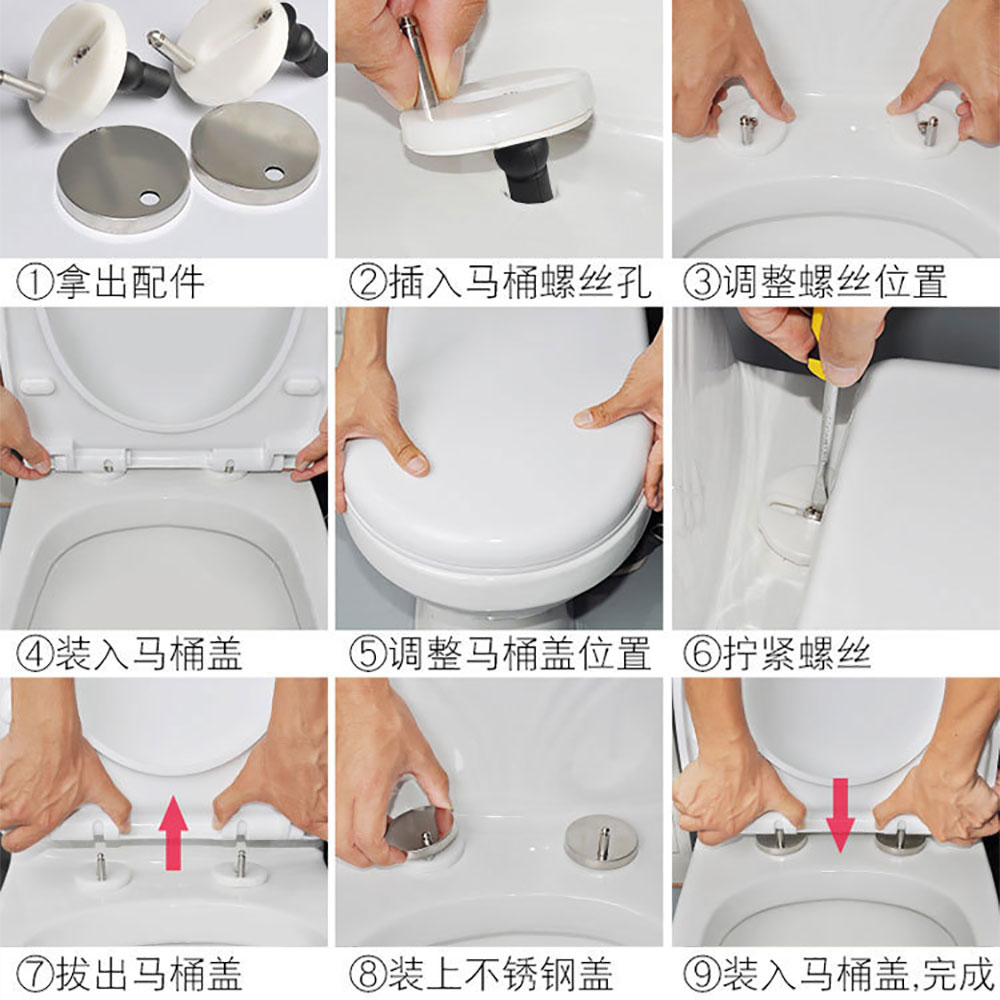 ①拿出配件
②插入马桶螺丝孔
③调整螺丝位置
④装入马桶盖
⑤调整马桶盖位置
⑥拧紧螺丝
⑦拔出马桶盖
⑧装上不锈钢盖
⑨装入马桶盖,完成