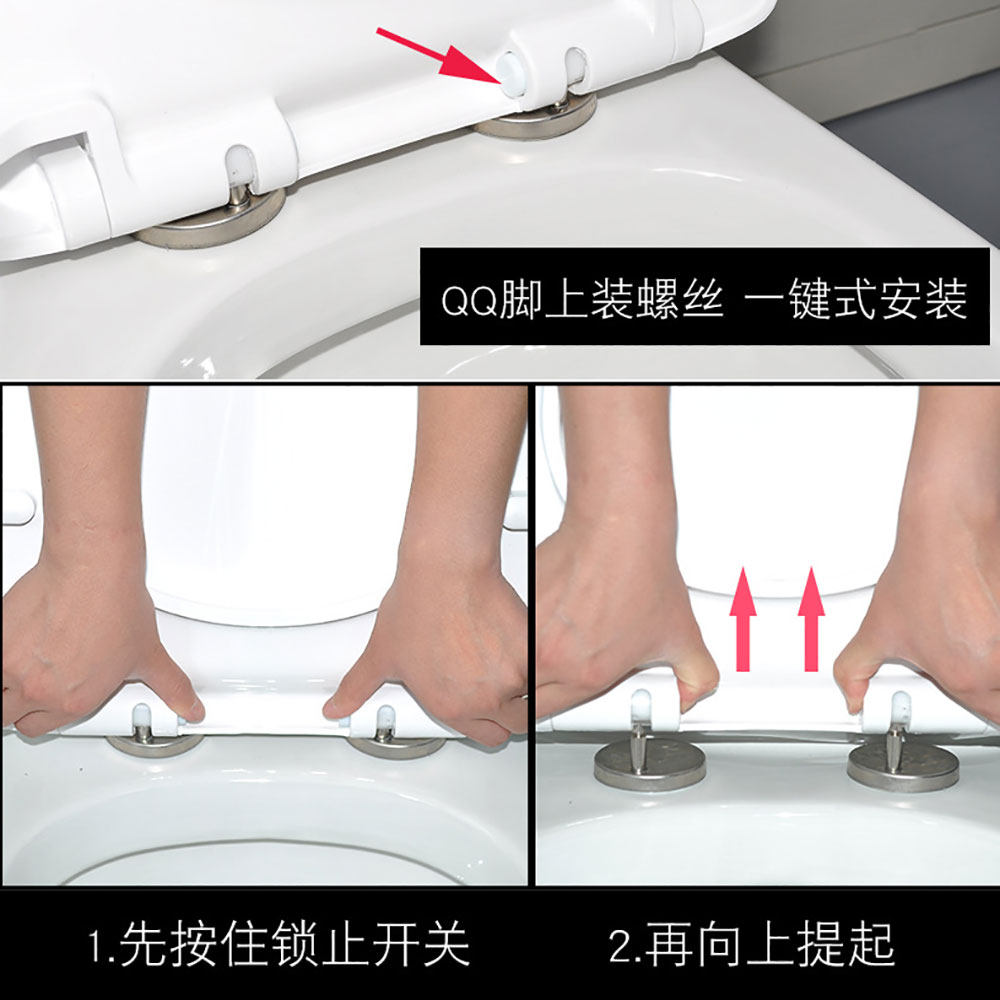 QQ脚上装螺丝 一键式安装

1.先按住锁止开关

2.再向上提起