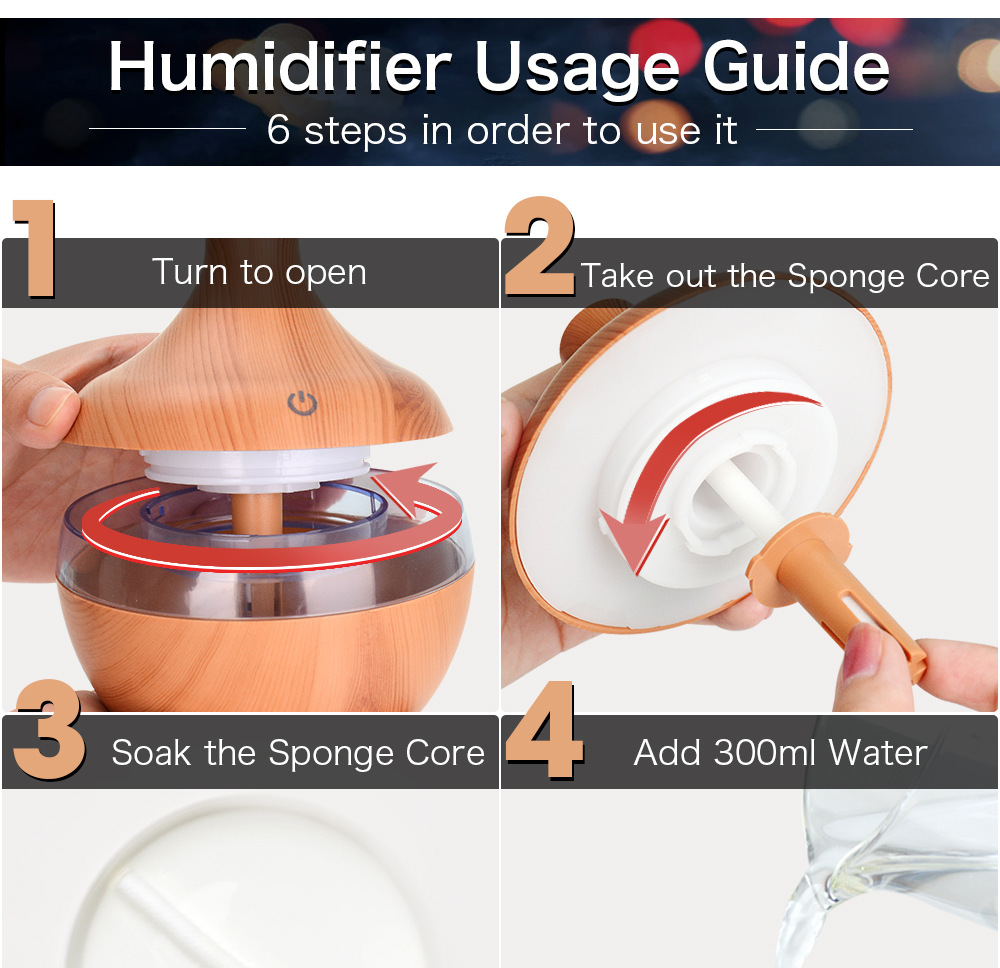 Humidifier Usage Guide

6 steps in order to use it

1 Turn to open

2 Take out the Sponge Core

3 Soak the Sponge Core

4 Add 300ml Water