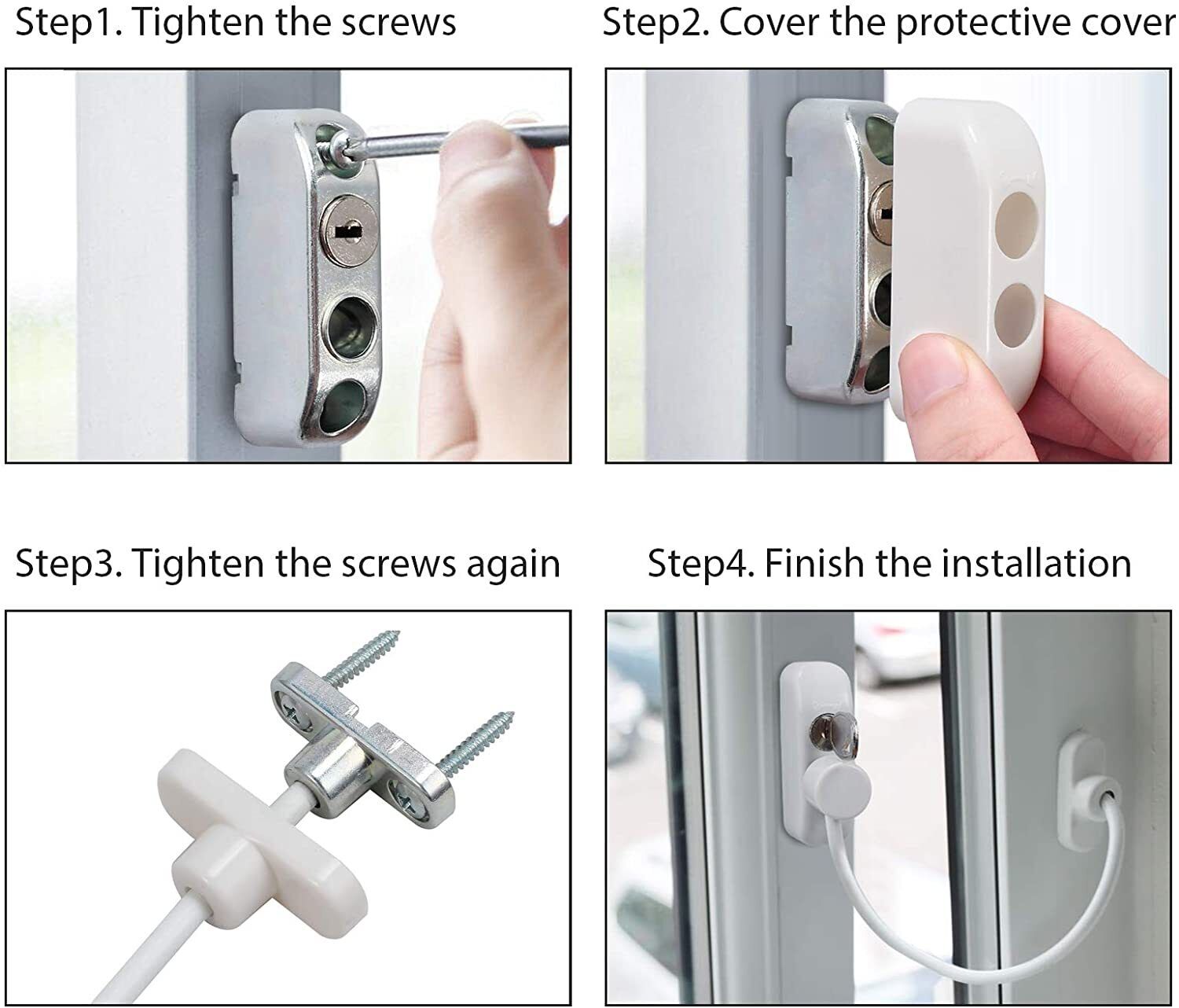 Step1. Tighten the screws

Step2. Cover the protective cover

Step3. Tighten the screws again

Step4. Finish the installation