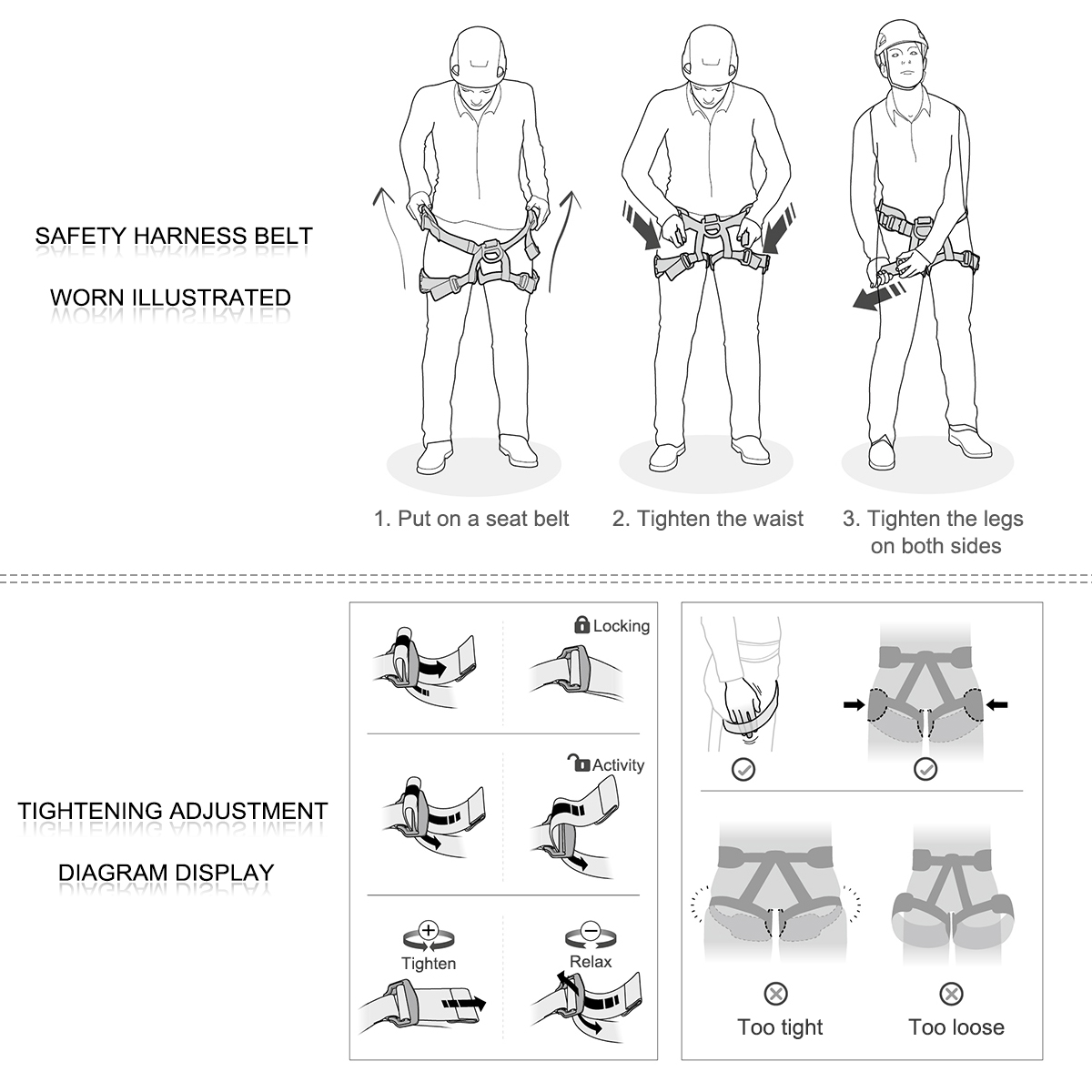 SAFETY HARNESS BELT

WORN ILLUSTRATED

1. Put on a seat belt

2. Tighten the waist

3. Tighten the legs on both sides

TIGHTENING ADJUSTMENT

DIAGRAM DISPLAY

Locking

Activity

Tighten

Relax

Too tight

Too loose