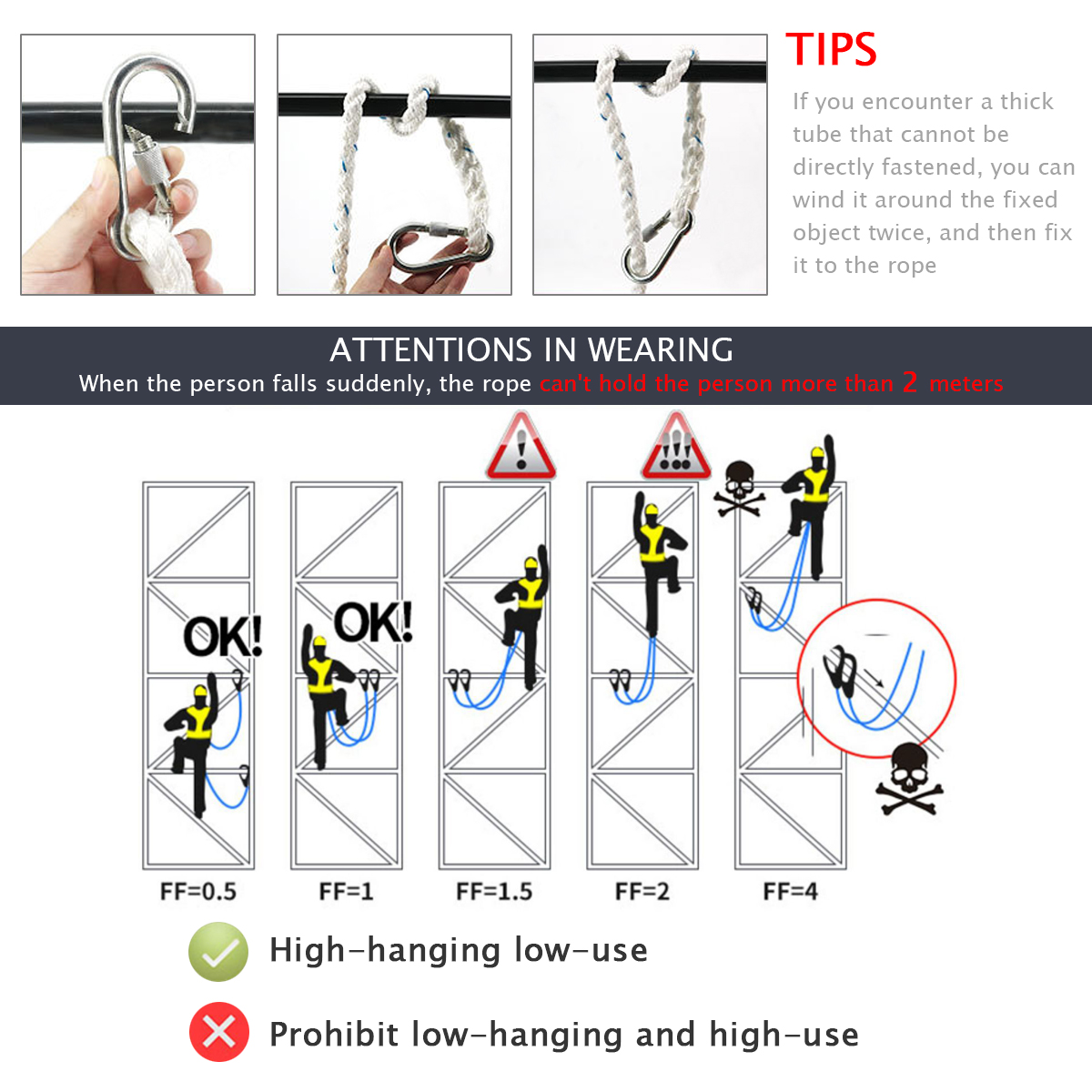 TIPS

If you encounter a thick tube that cannot be directly fastened, you can wind it around the fixed object twice, and then fix it to the rope

ATTENTIONS IN WEARING

When the person falls suddenly, the rope can't hold the person more than 2 meters

OK!

OK!

FF=0.5

FF=1

FF=1.5

FF=2

FF=4

High-hanging low-use

Prohibit low-hanging and high-use