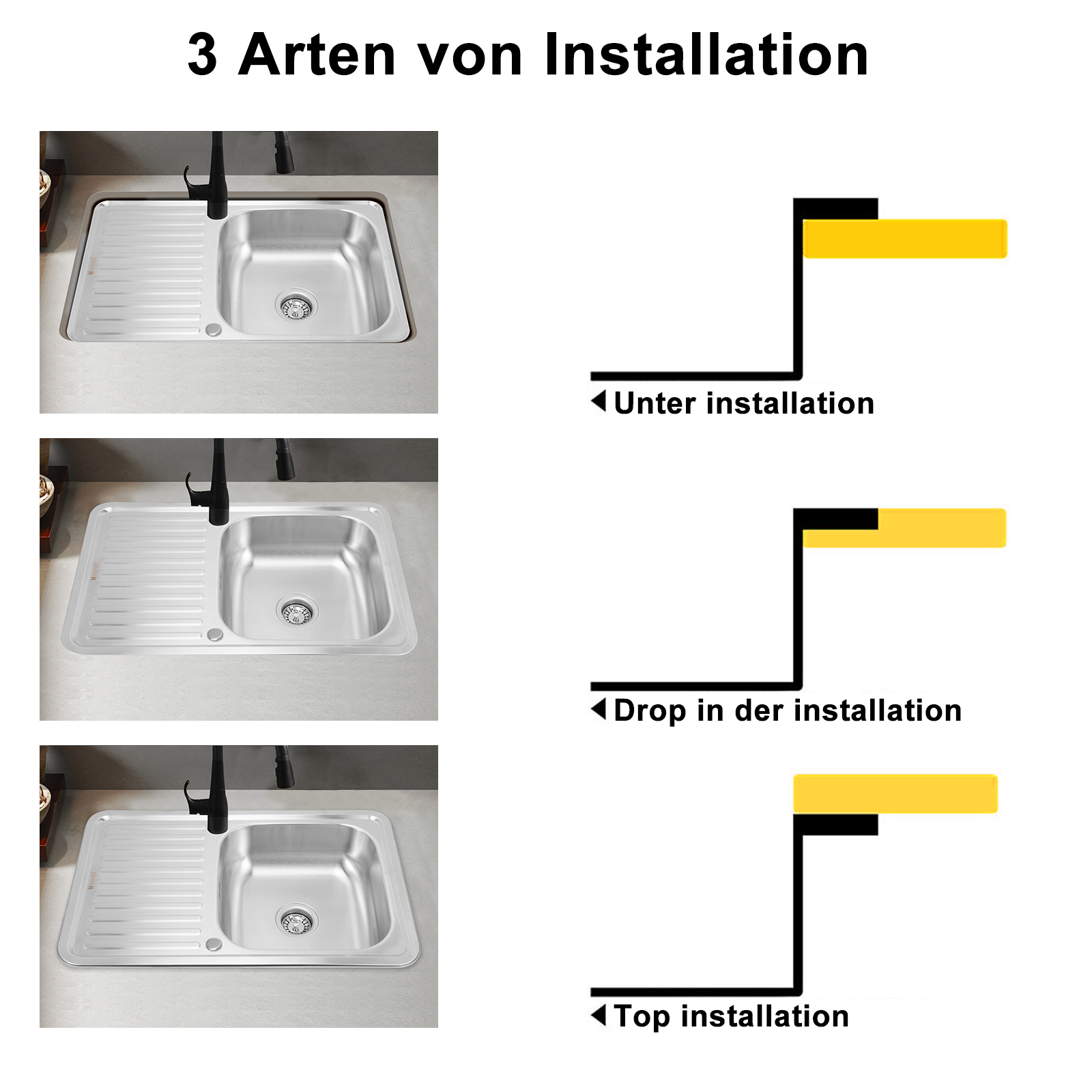 3 Arten von Installation

Unter installation

Drop in der installation

Top installation