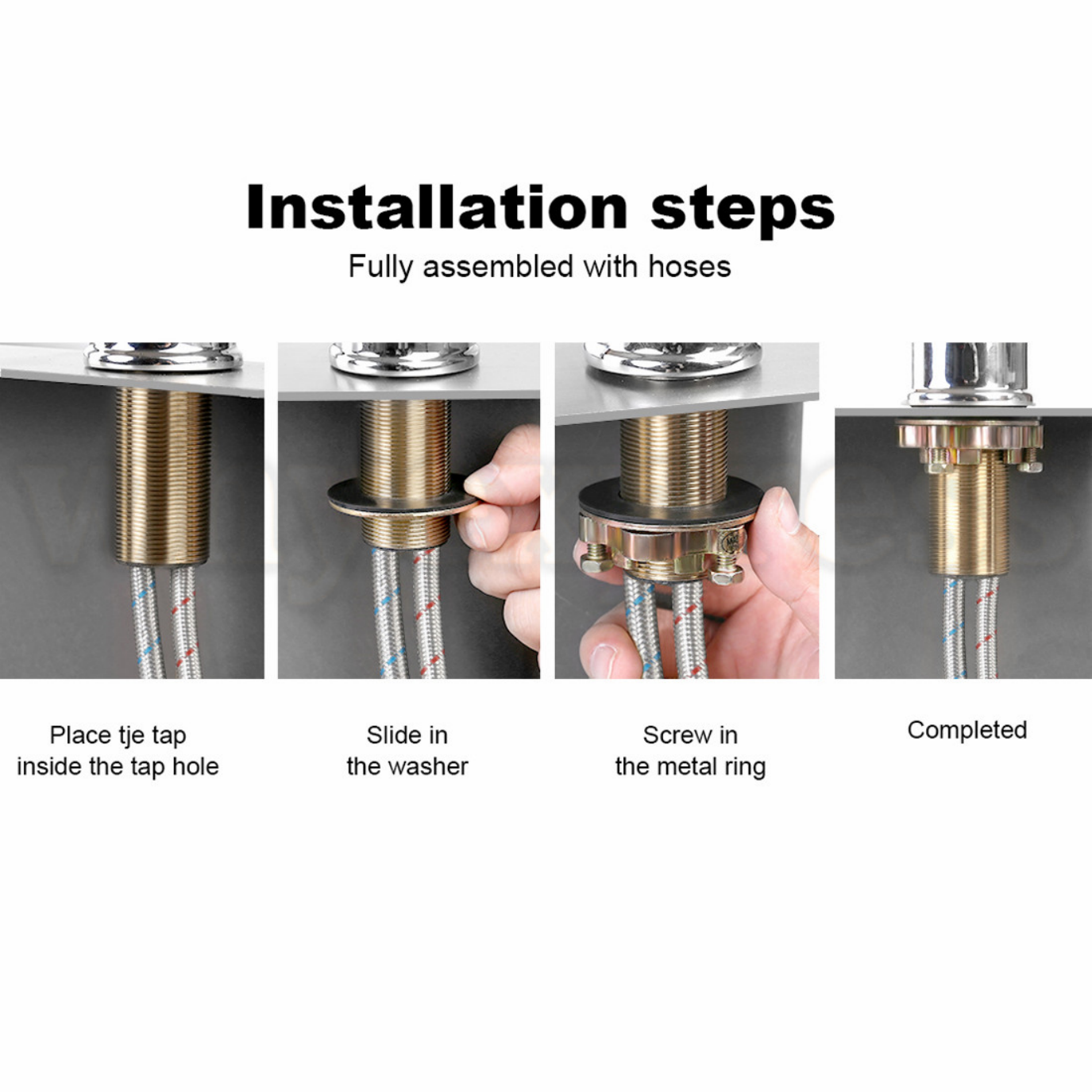 Installation steps
Fully assembled with hoses

Place tje tap inside the tap hole

Slide in the washer

Screw in the metal ring

Completed