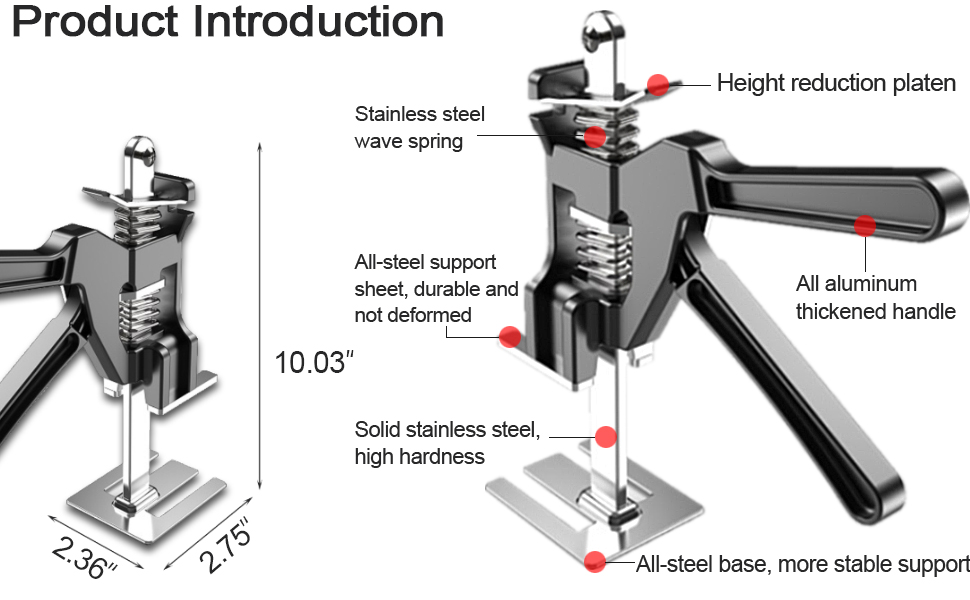 Product Introduction

10.03"

2.36"

2.75"

Height reduction platen

Stainless steel wave spring

All-steel support sheet, durable and not deformed

All aluminum thickened handle

Solid stainless steel, high hardness

All-steel base, more stable support