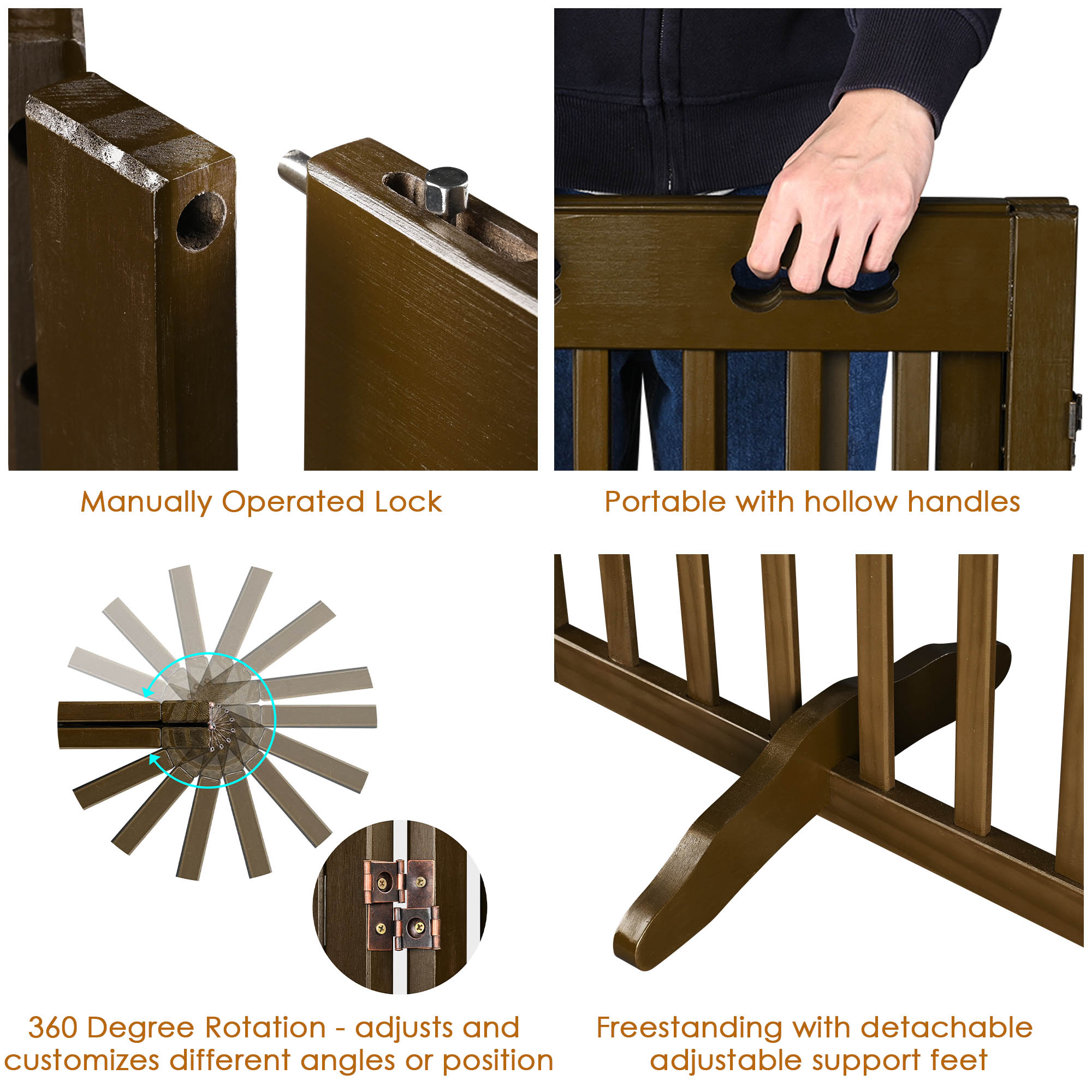 Manually Operated Lock

Portable with hollow handles

360 Degree Rotation - adjusts and customizes different angles or position

Freestanding with detachable adjustable support feet