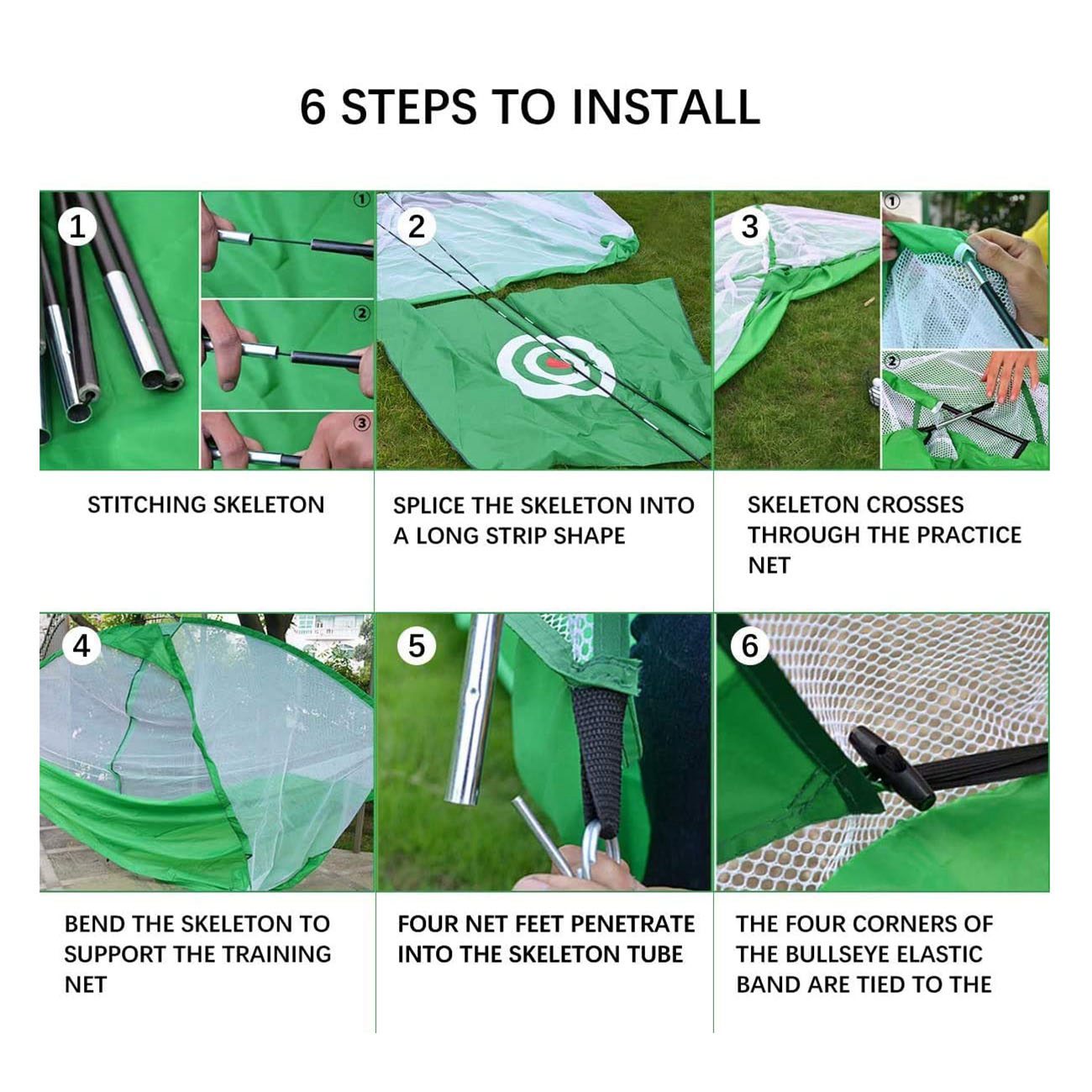 6 STEPS TO INSTALL

1

①

②

③

STITCHING SKELETON

2

SPLICE THE SKELETON INTO A LONG STRIP SHAPE

3

①

②

SKELETON CROSSES THROUGH THE PRACTICE NET

4

BEND THE SKELETON TO SUPPORT THE TRAINING NET

5

FOUR NET FEET PENETRATE INTO THE SKELETON TUBE

6

THE FOUR CORNERS OF THE BULLSEYE ELASTIC BAND ARE TIED TO THE