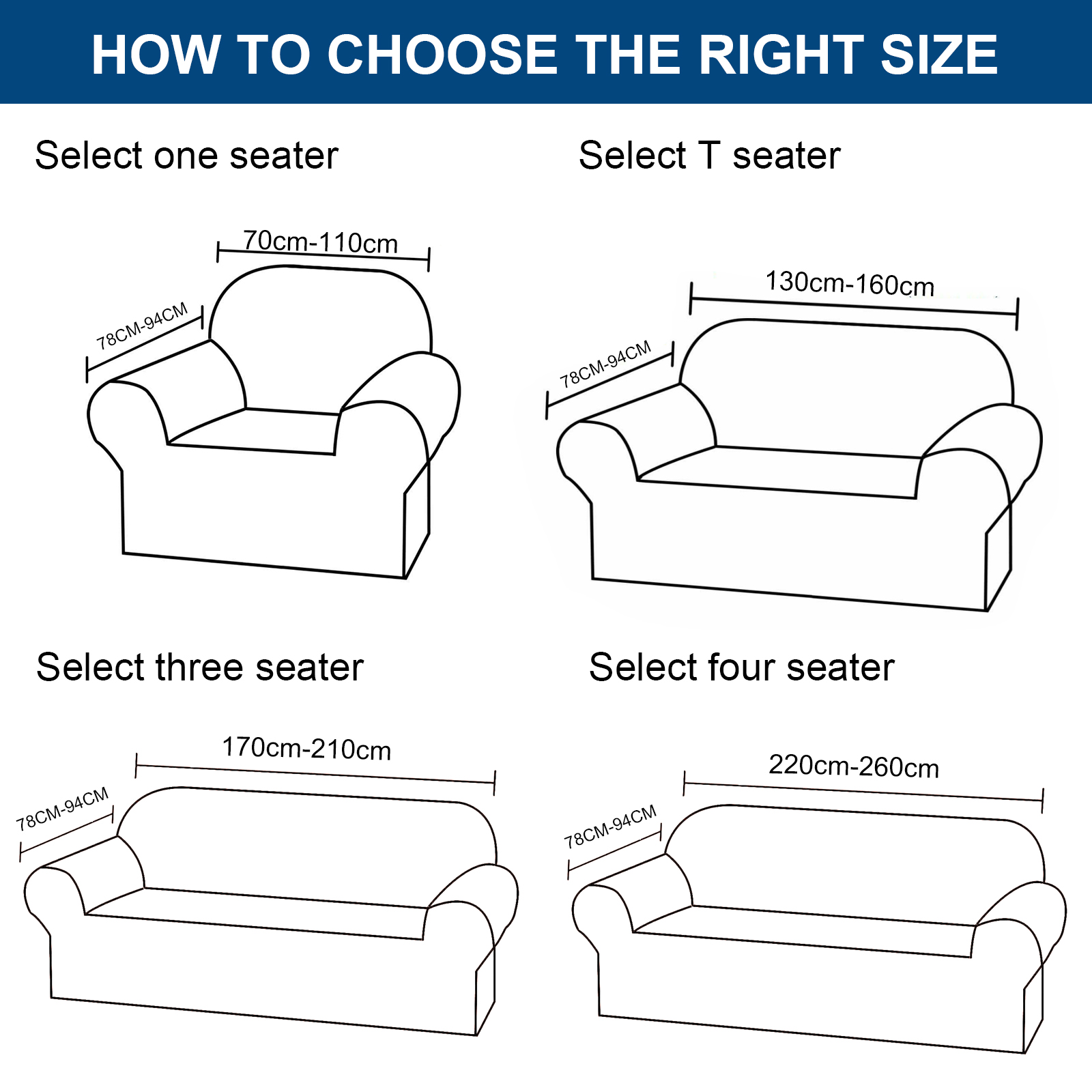 HOW TO CHOOSE THE RIGHT SIZE

Select one seater

70cm-110cm

78CM-94CM

Select T seater

130cm-160cm

78CM-94CM

Select three seater

170cm-210cm

78CM-94CM

Select four seater

220cm-260cm

78CM-94CM