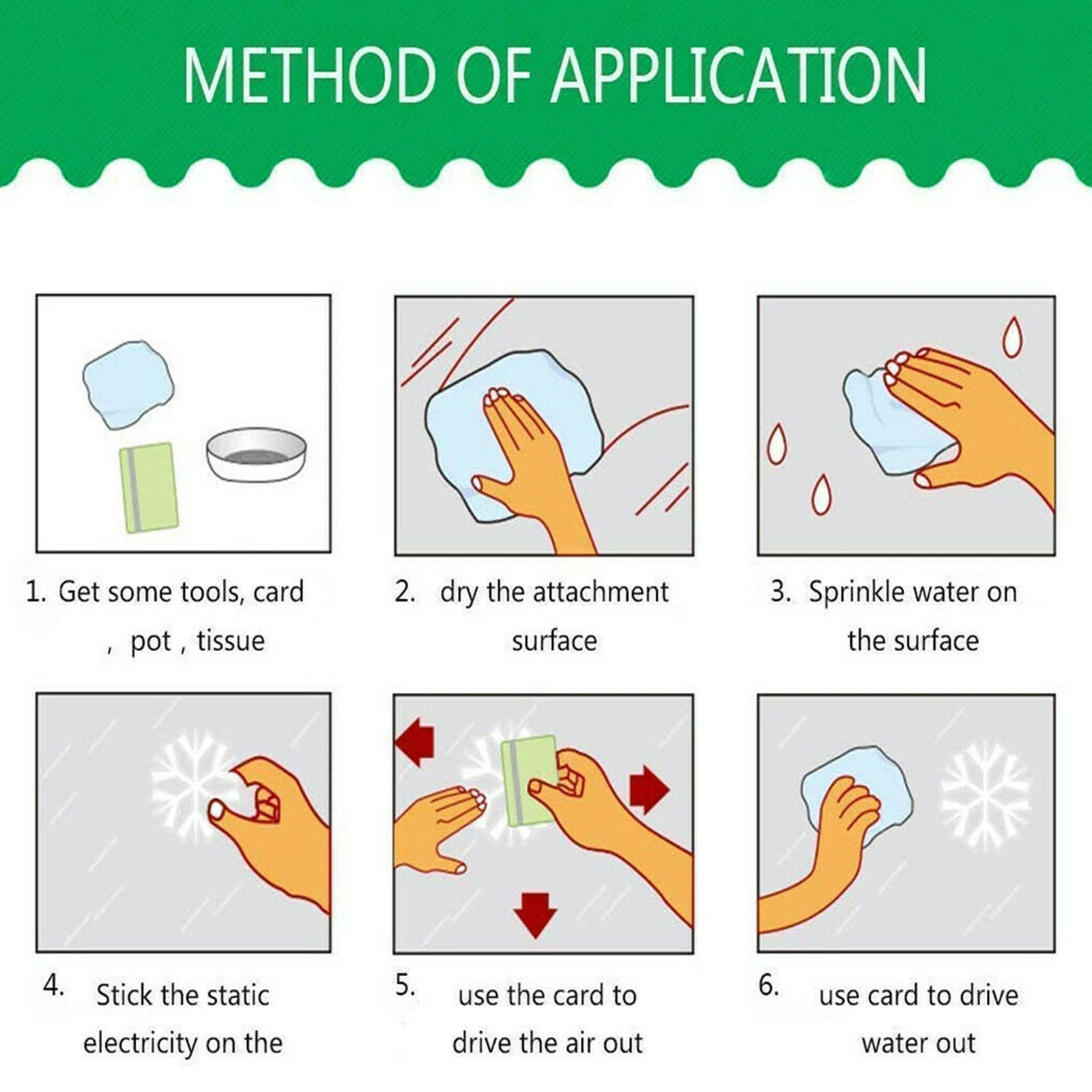 METHOD OF APPLICATION

1. Get some tools, card , pot , tissue

2. dry the attachment surface

3. Sprinkle water on the surface

4. Stick the static electricity on the

5. use the card to drive the air out

6. use card to drive water out