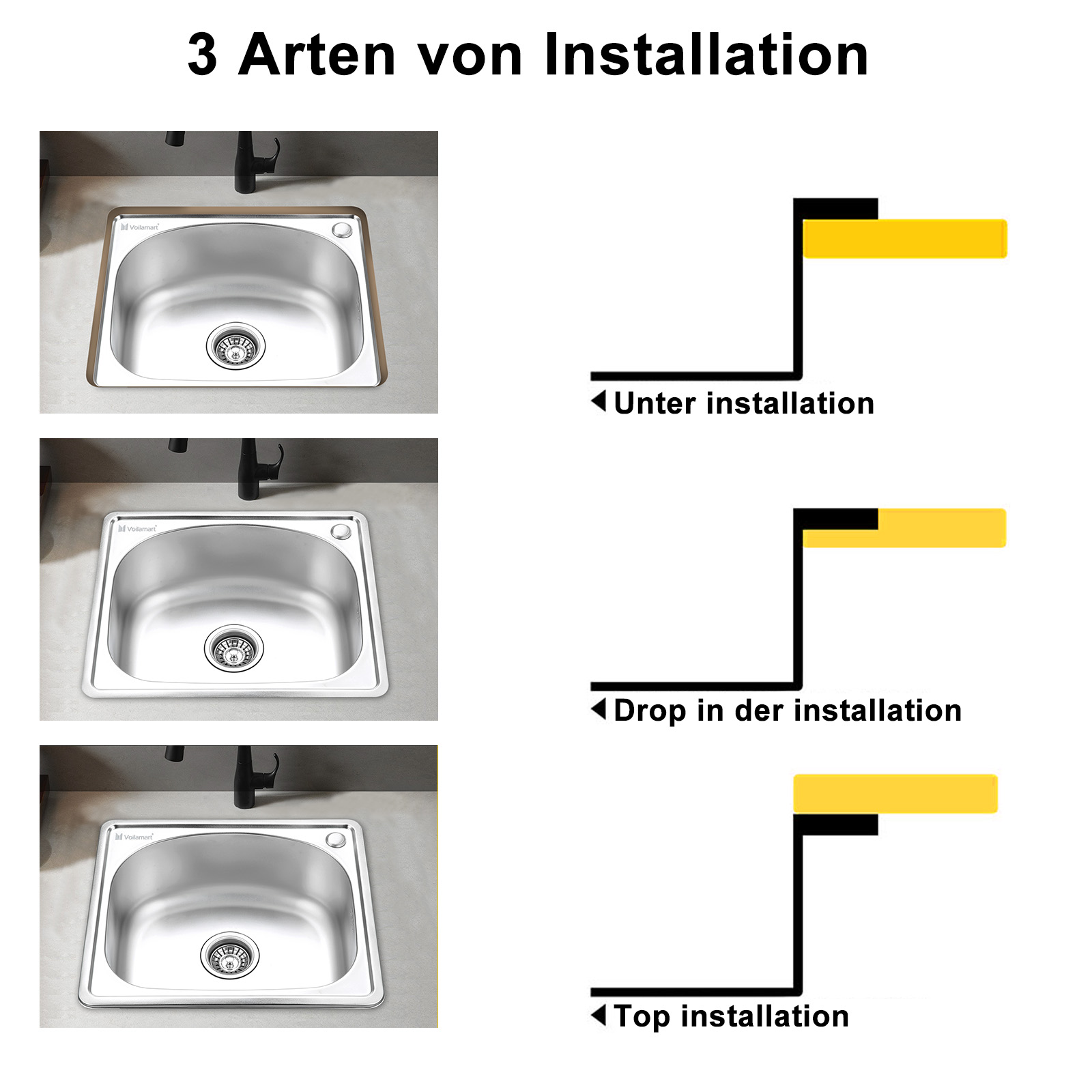 3 Arten von Installation

Voilamart

Unter installation

Voilamart

Drop in der installation

Voilamart

Top installation