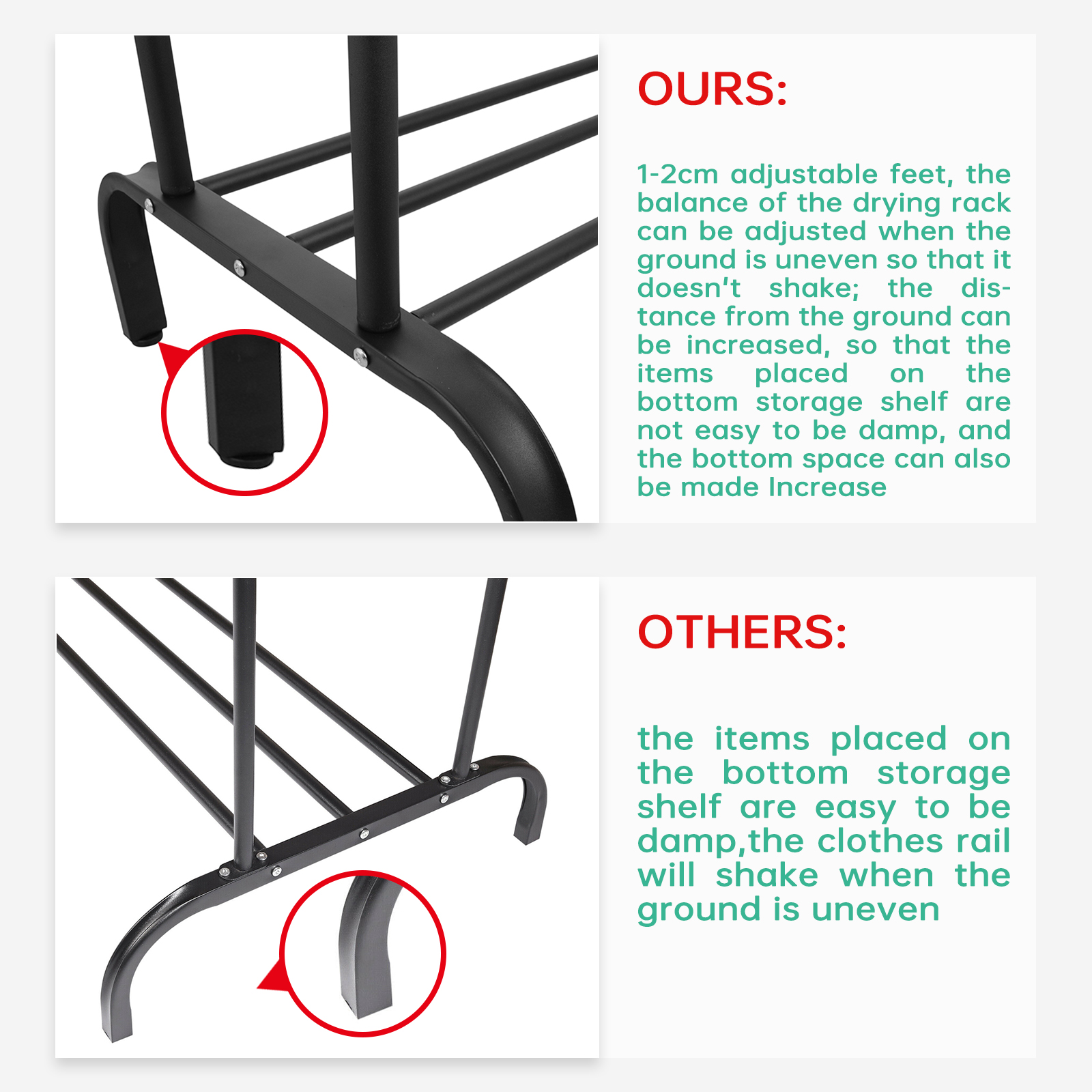 OURS:

1-2cm adjustable feet, the balance of the drying rack can be adjusted when the ground is uneven so that it doesn't shake; the distance from the ground can be increased, so that the items placed on the bottom storage shelf are not easy to be damp, and the bottom space can also be made Increase

OTHERS:

the items placed on the bottom storage shelf are easy to be damp,the clothes rail will shake when the ground is uneven