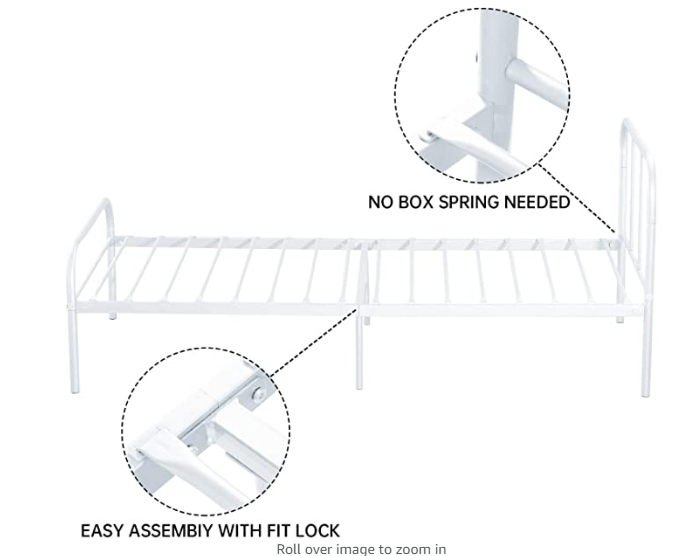 NO BOX SPRING NEEDED

EASY ASSEMBIY WITH FIT LOCK

Roll over image to zoom in