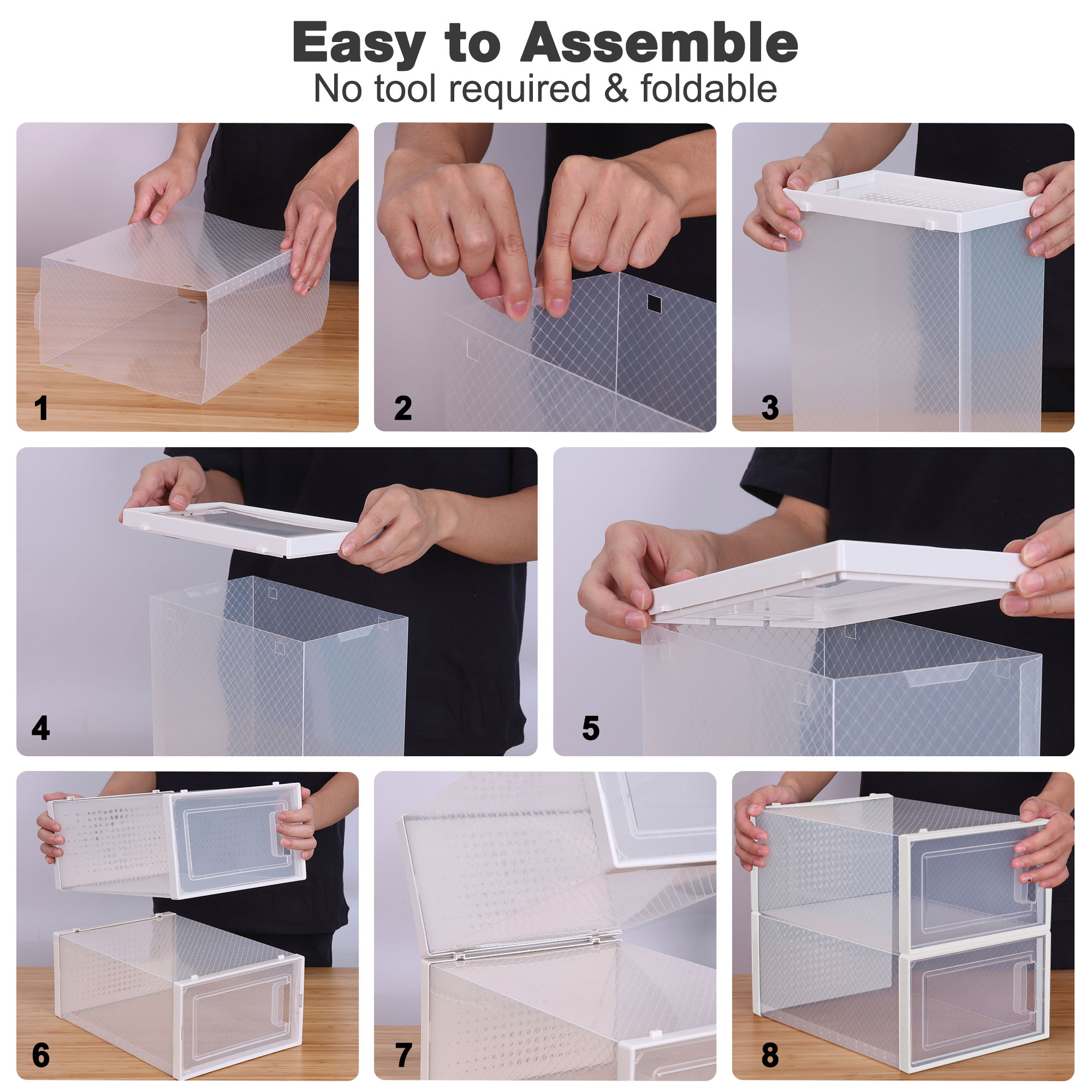 Easy to Assemble
No tool required & foldable

1

2

3

4

5

6

7

8