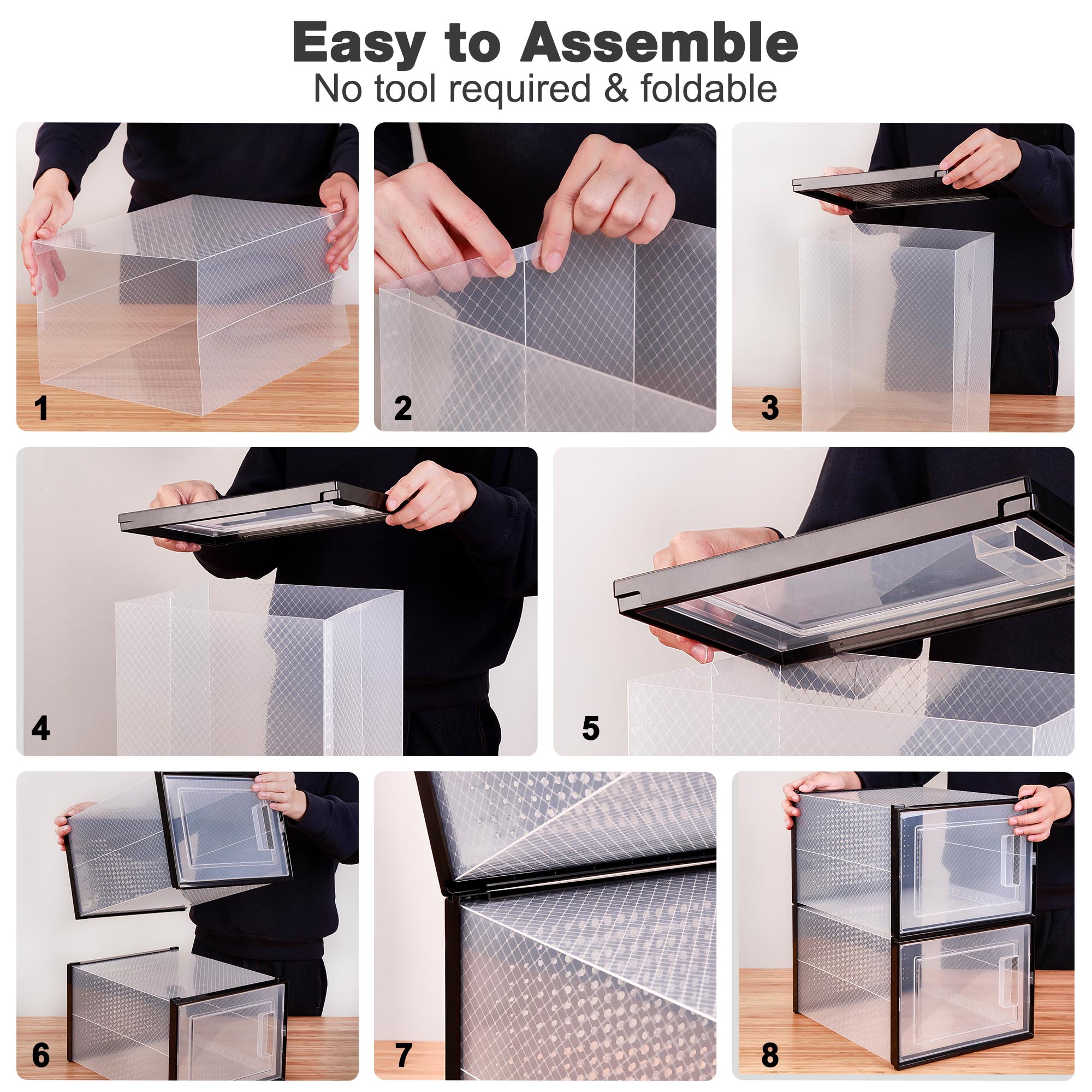 Easy to Assemble
No tool required & foldable

1

2

3

4

5

6

7

8