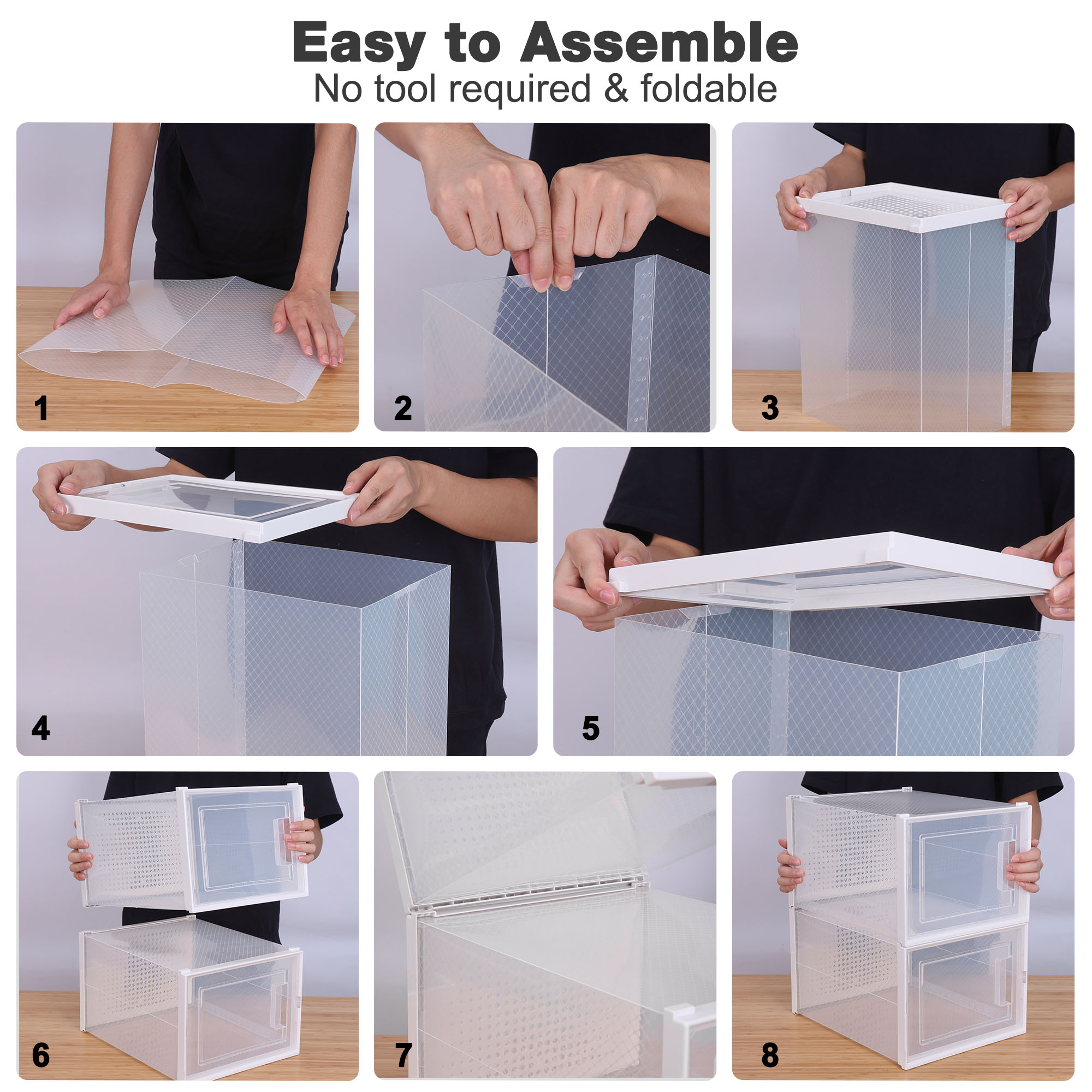 Easy to Assemble
No tool required & foldable

1

2

3

4

5

6

7

8