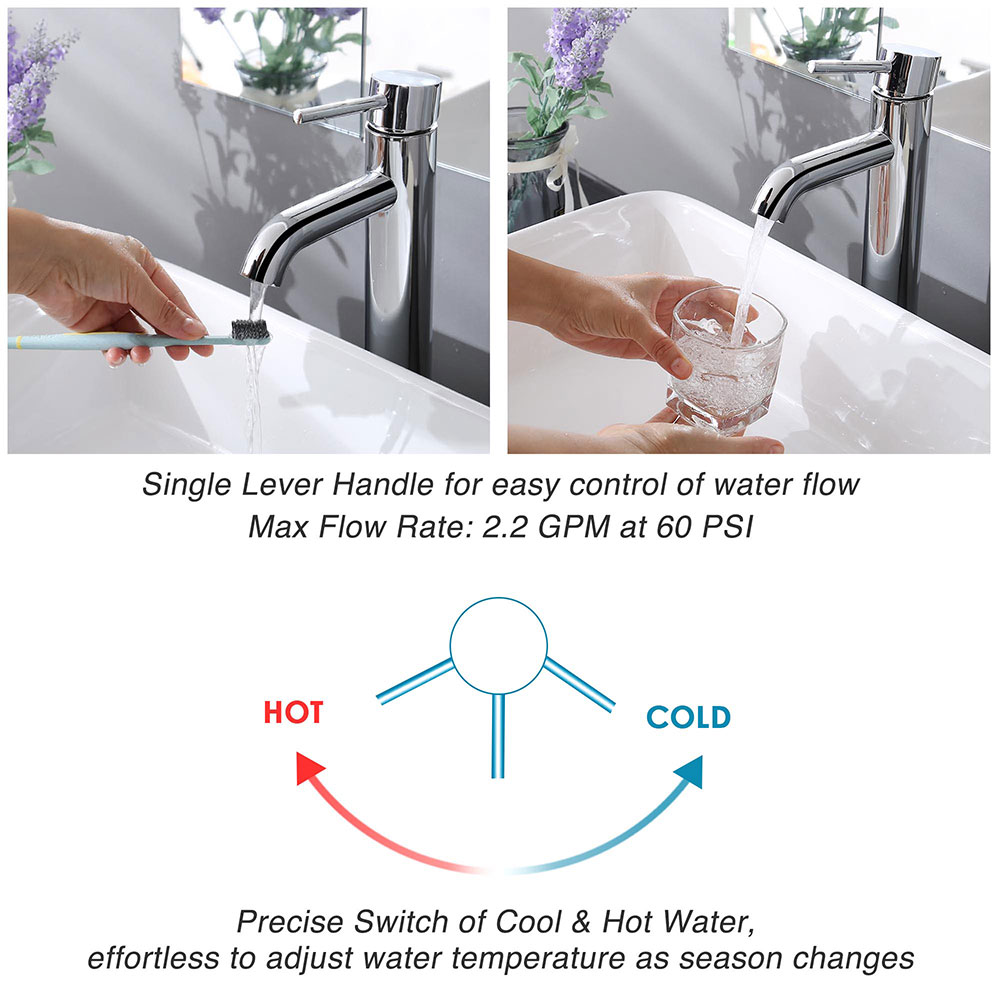 Single Lever Handle for easy control of water flow
Max Flow Rate: 2.2 GPM at 60 PSI

HOT

COLD

Precise Switch of Cool & Hot Water,
effortless to adjust water temperature as season changes