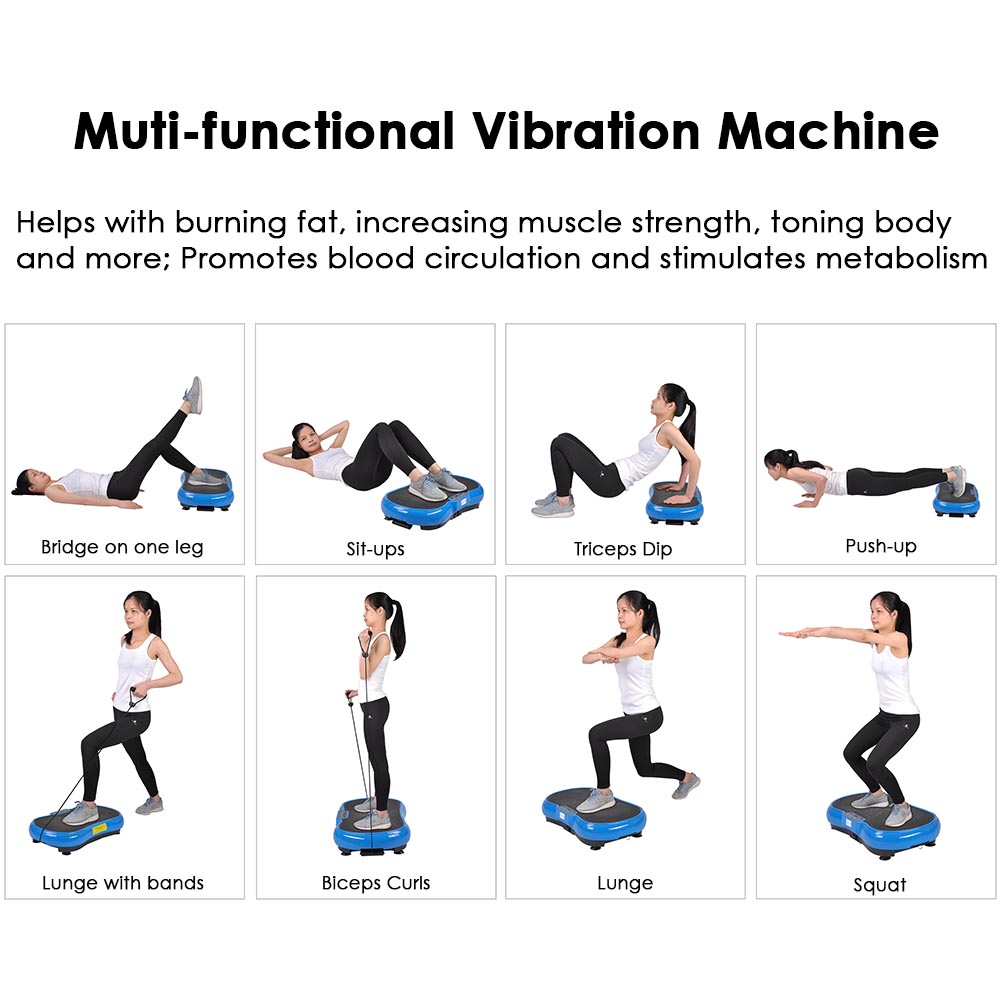 Muti-functional Vibration Machine

Helps with burning fat, increasing muscle strength, toning body and more; Promotes blood circulation and stimulates metabolism

Bridge on one leg

Sit-ups

Triceps Dip

Push-up

Lunge with bands

Biceps Curls

Lunge

Squat